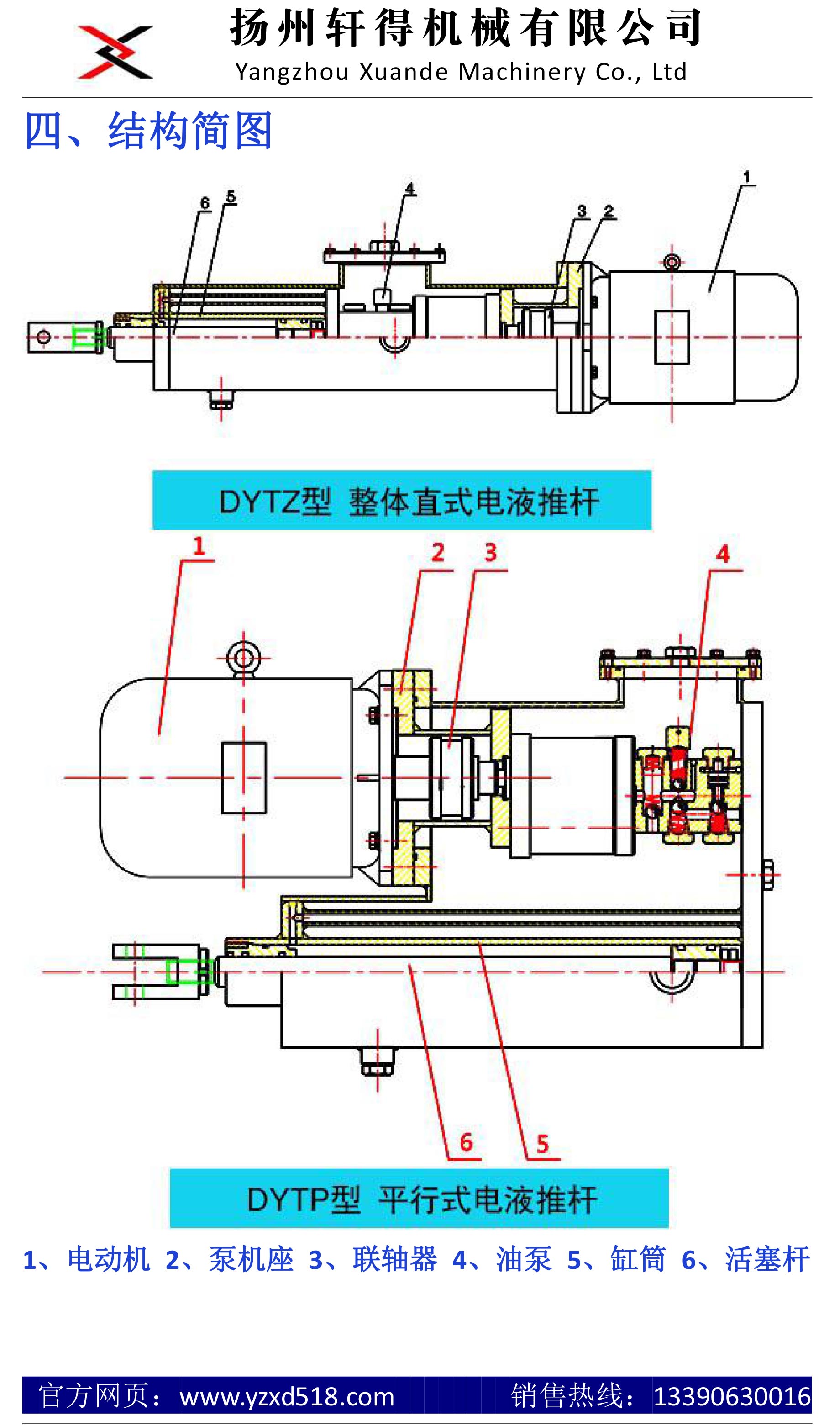 扬州轩得机械有限公司
Yangzhou Xuande Machinery Co., Ltd

四、结构简图

6 5 4 3 2 1

DYTZ型 整体直式电液推杆

1 2 3 4

6 5

DYTP型 平行式电液推杆

1、电动机 2、泵机座 3、联轴器 4、油泵 5、缸筒 6、活塞杆

官方网页：www.yzxd518.com 销售热线：13390630016